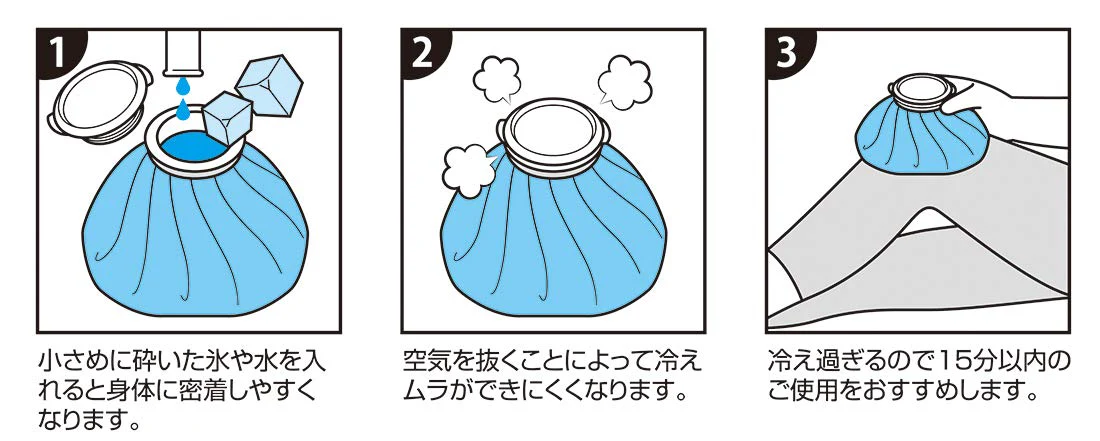 1

小さめに砕いた氷や水を入れると身体に密着しやすくなります。

2

空気を抜くことによって冷えムラができにくくなります。

3

冷え過ぎるので15分以内のご使用をおすすめします。